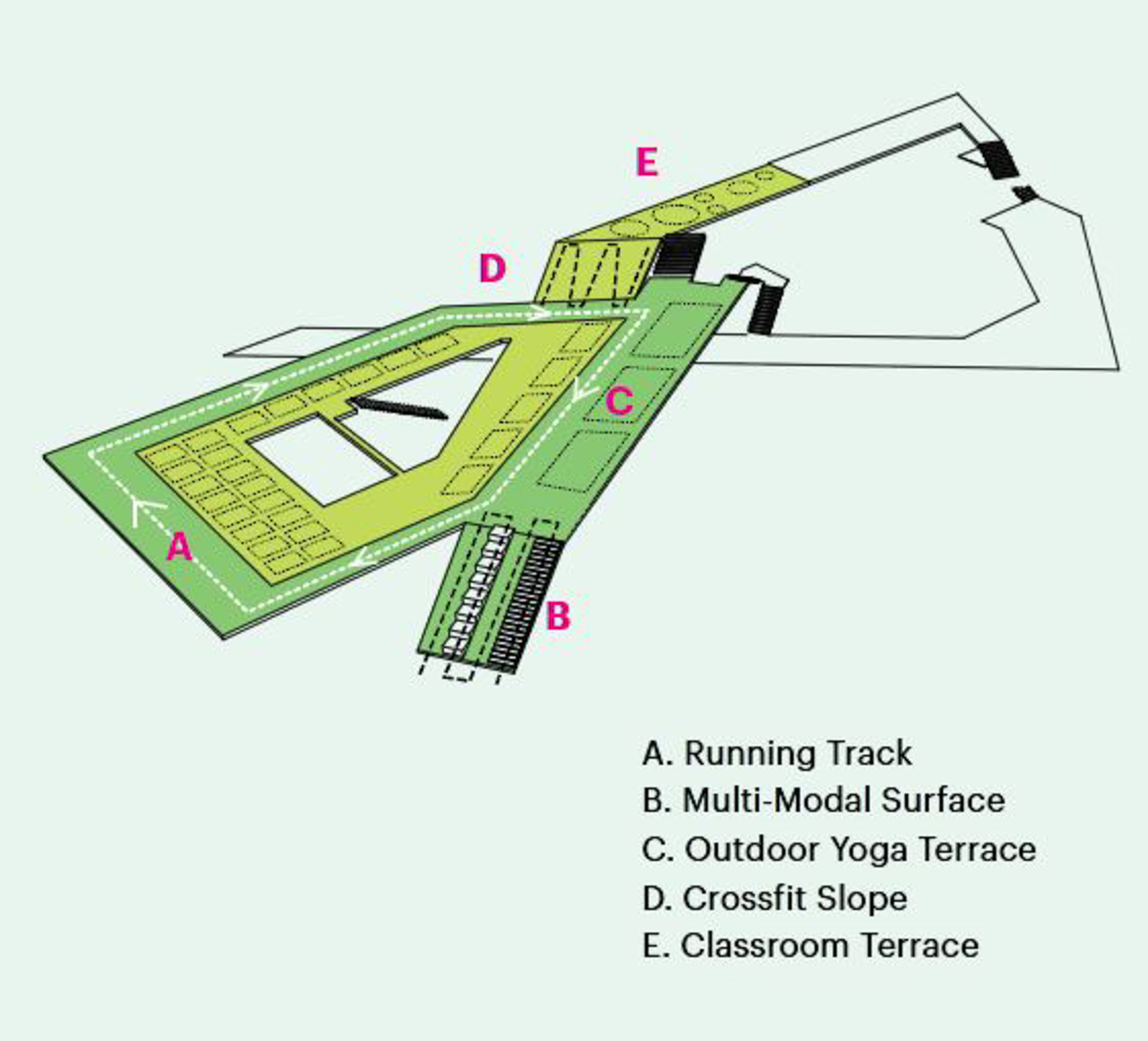 E

D

C

A

B

A. Running Track
B. Multi-Modal Surface
C. Outdoor Yoga Terrace
D. Crossfit Slope
E. Classroom Terrace